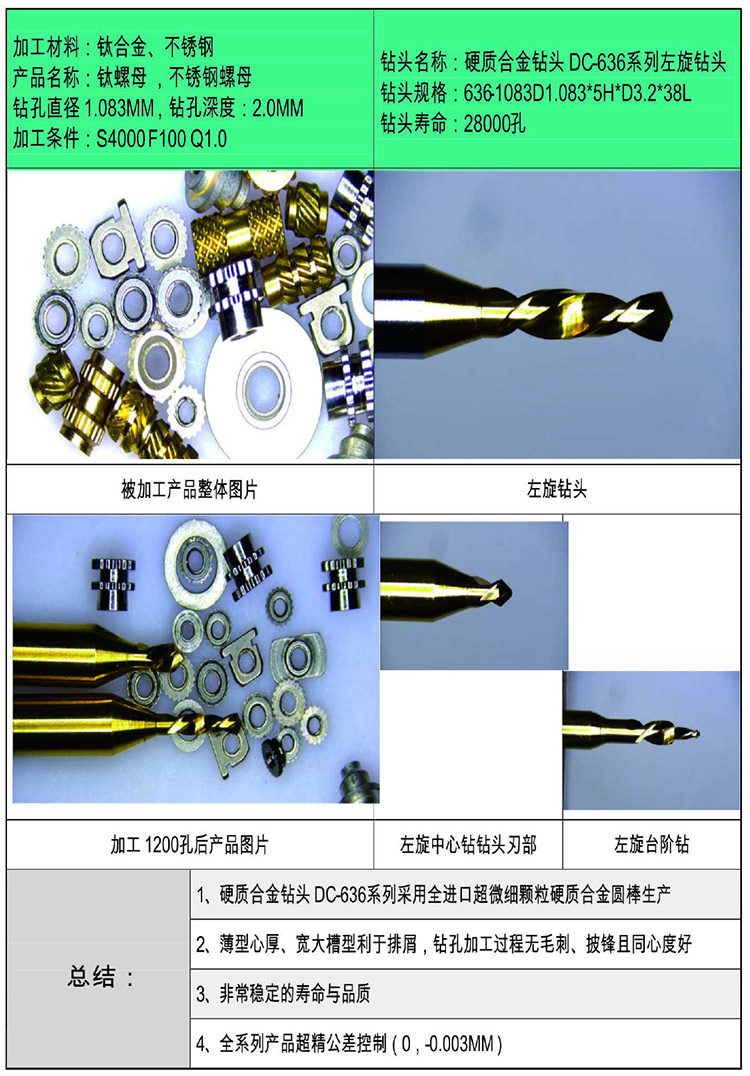 加工材料：钛合金、不锈钢
产品名称：钛螺母，不锈钢螺母
钻孔直径 1.083MM，钻孔深度：2.0MM
加工条件：S4000 F100 Q1.0

钻头名称：硬质合金钻头 DC-636系列左旋钻头
钻头规格：636-1083D1.083*5H*D3.2*38L
钻头寿命：28000孔

被加工产品整体图片

左旋钻头

加工 1200孔后产品图片

左旋中心钻钻头刃部

左旋台阶钻

总结：

1、硬质合金钻头 DC-636系列采用全进口超微细颗粒硬质合金圆棒生产

2、薄型心厚、宽大槽型利于排屑，钻孔加工过程无毛刺、披锋且同心度好

3、非常稳定的寿命与品质

4、全系列产品超精公差控制（0，-0.003MM）